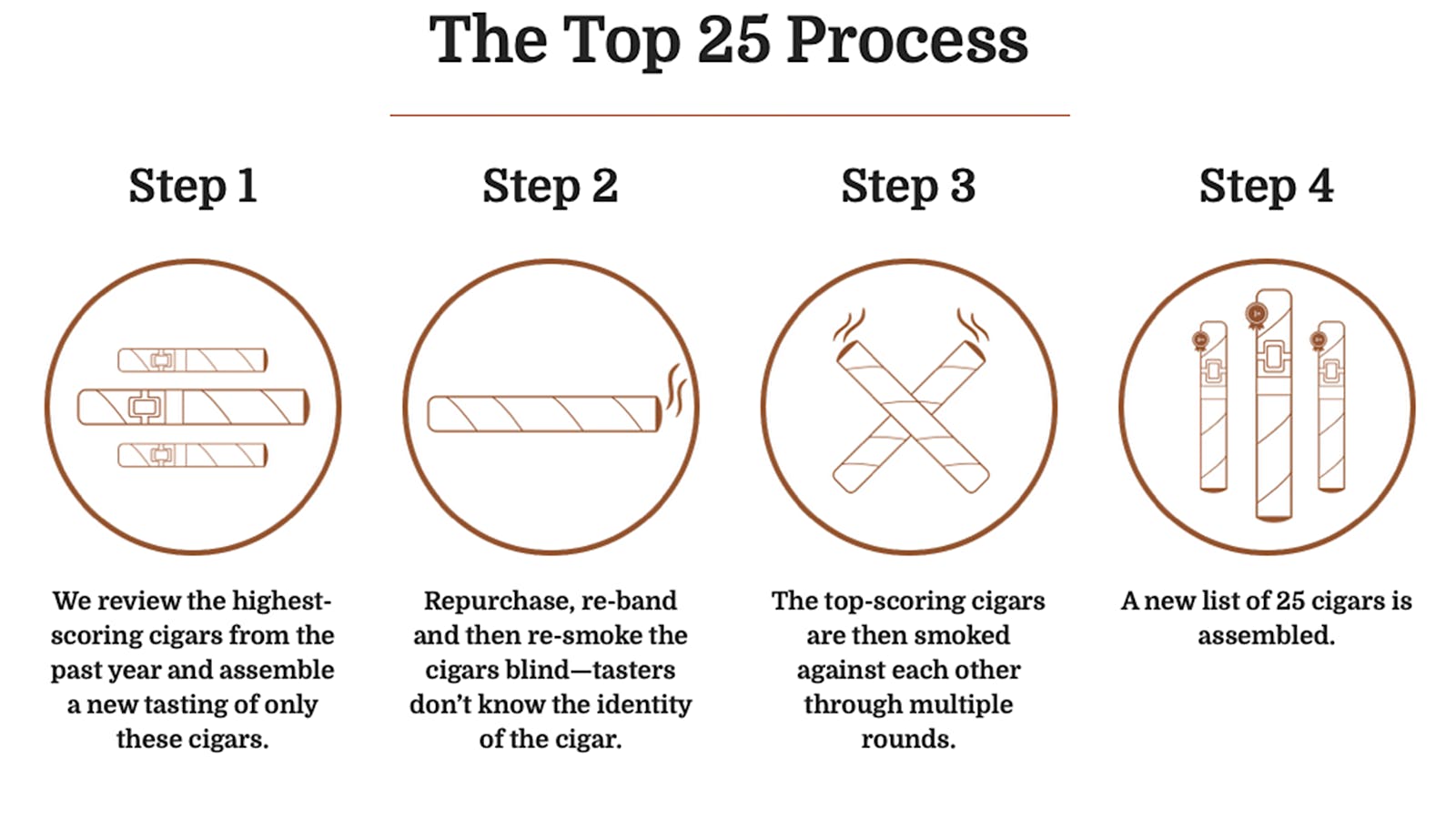 The Top 25 Process

Step 1

We review the highest-scoring cigars from the past year and assemble a new tasting of only these cigars.

Step 2

Repurchase, re-band and then re-smoke the cigars blind—tasters don't know the identity of the cigar.

Step 3

The top-scoring cigars are then smoked against each other through multiple rounds.

Step 4

A new list of 25 cigars is assembled.